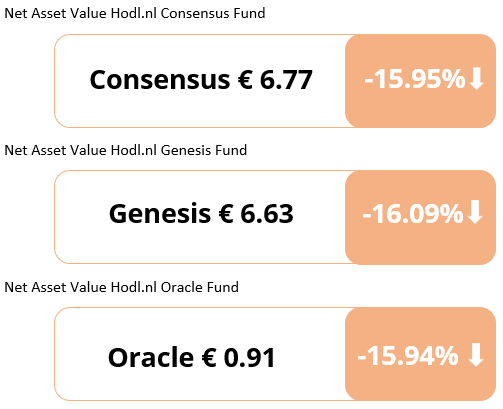 Net Asset Value Hodl.nl Consensus Fund

Consensus € 6.77

-15.95%⬇

Net Asset Value Hodl.nl Genesis Fund

Genesis € 6.63

-16.09%⬇

Net Asset Value Hodl.nl Oracle Fund

Oracle € 0.91

-15.94% ⬇