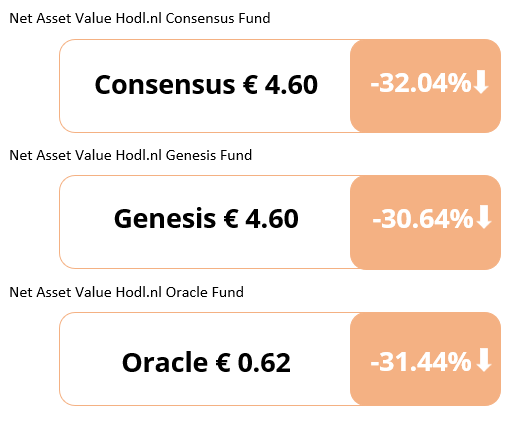 Net Asset Value Hodl.nl Consensus Fund

Consensus € 4.60

-32.04%⬇

Net Asset Value Hodl.nl Genesis Fund

Genesis € 4.60

-30.64%⬇

Net Asset Value Hodl.nl Oracle Fund

Oracle € 0.62

-31.44%⬇