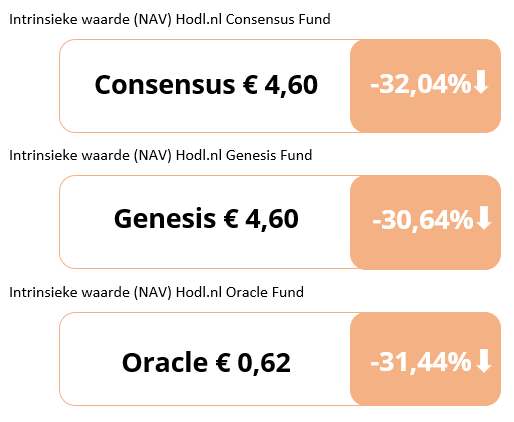 Intrinsieke waarde (NAV) Hodl.nl Consensus Fund

Consensus € 4,60

-32,04%⬇

Intrinsieke waarde (NAV) Hodl.nl Genesis Fund

Genesis € 4,60

-30,64%⬇

Intrinsieke waarde (NAV) Hodl.nl Oracle Fund

Oracle € 0,62

-31,44%⬇